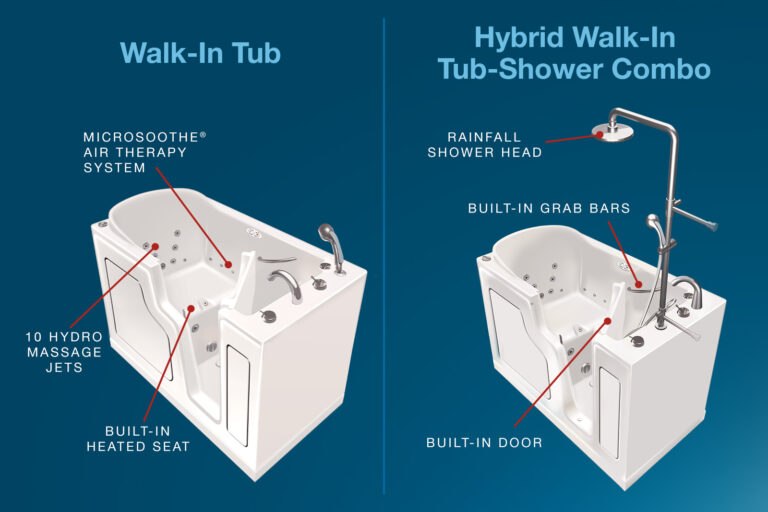 Walk-In Tub

MICROSOOTHE®
AIR THERAPY
SYSTEM

10 HYDRO
MASSAGE
JETS

BUILT-IN
HEATED SEAT

Hybrid Walk-In
Tub-Shower Combo

RAINFALL
SHOWER HEAD

BUILT-IN GRAB BARS

BUILT-IN DOOR